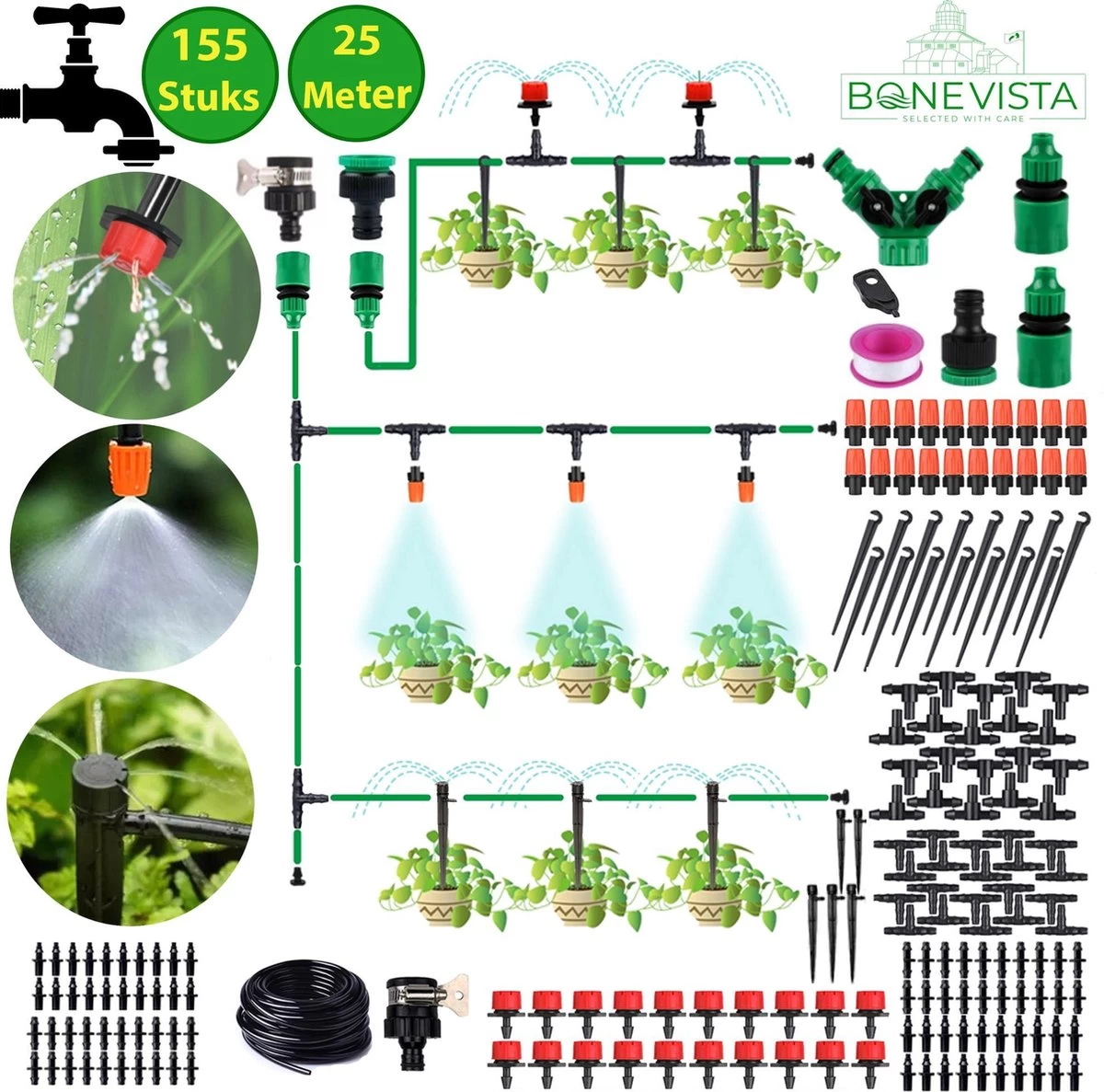 155 Stuks

25 Meter

BONEVISTA
SELECTED WITH CARE